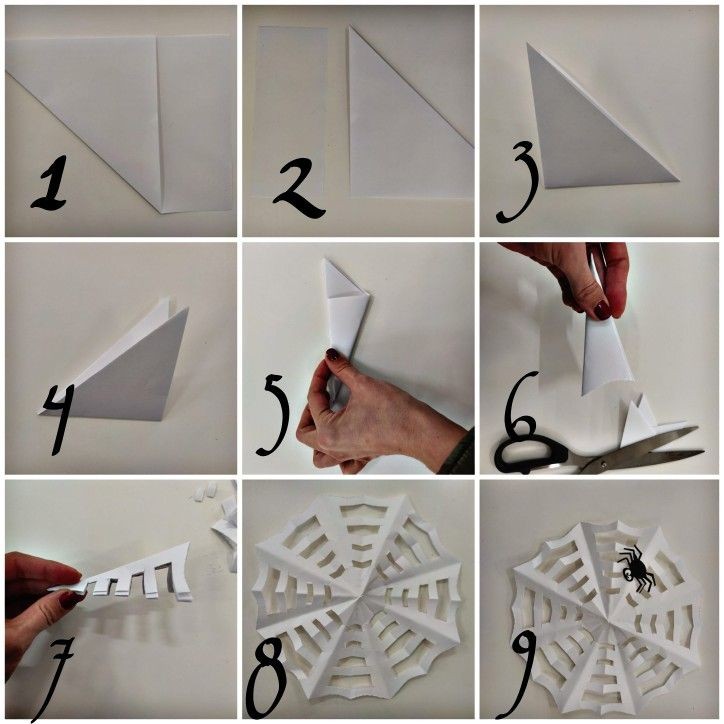 1
2
3
4
5
6
7
8
9